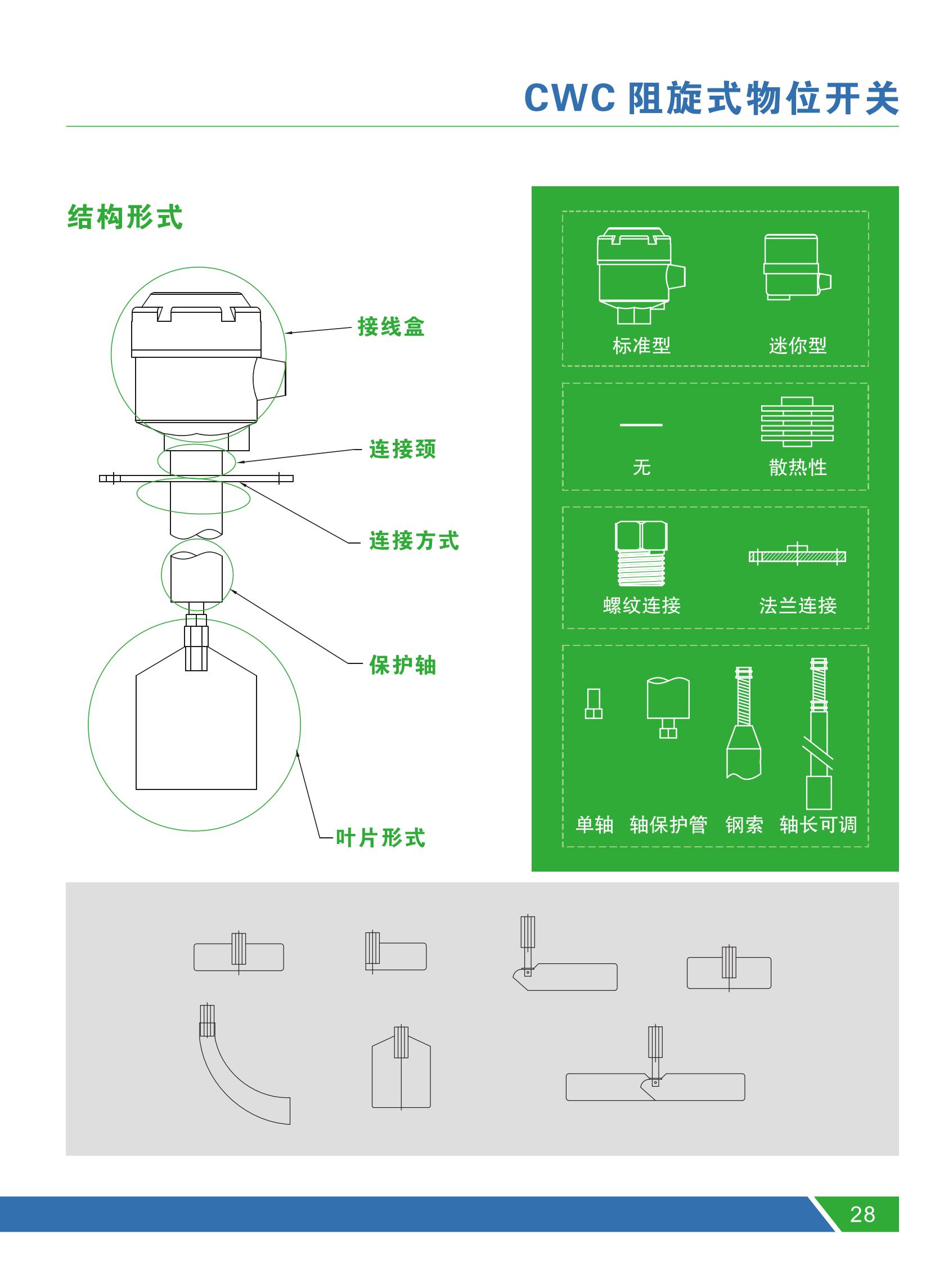 CWC 阻旋式物位开关

结构形式

接线盒

连接颈

连接方式

保护轴

叶片形式

标准型

迷你型

无

散热性

螺纹连接

法兰连接

单轴 轴保护管 钢索 轴长可调

28